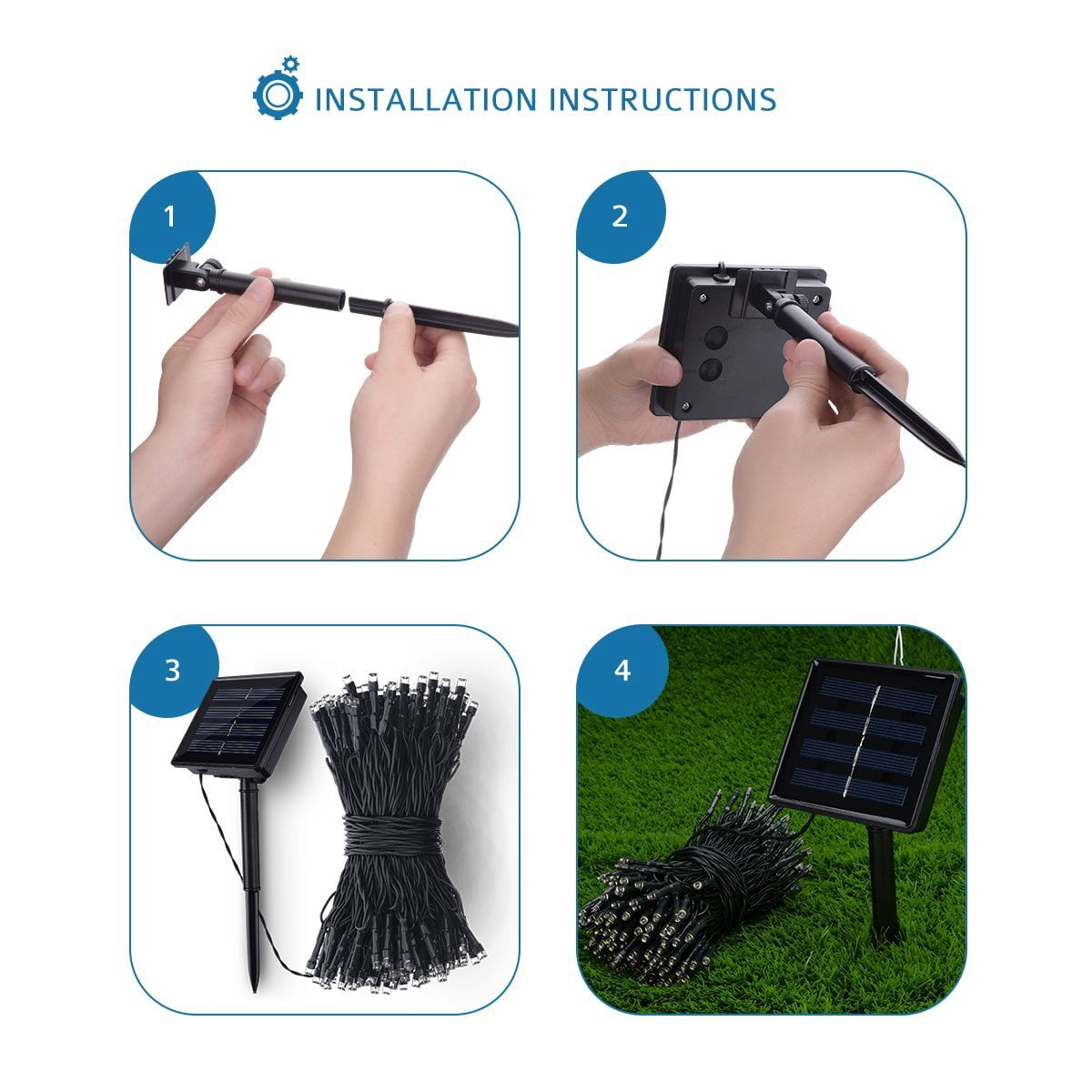 INSTALLATION INSTRUCTIONS

1

2

3

4